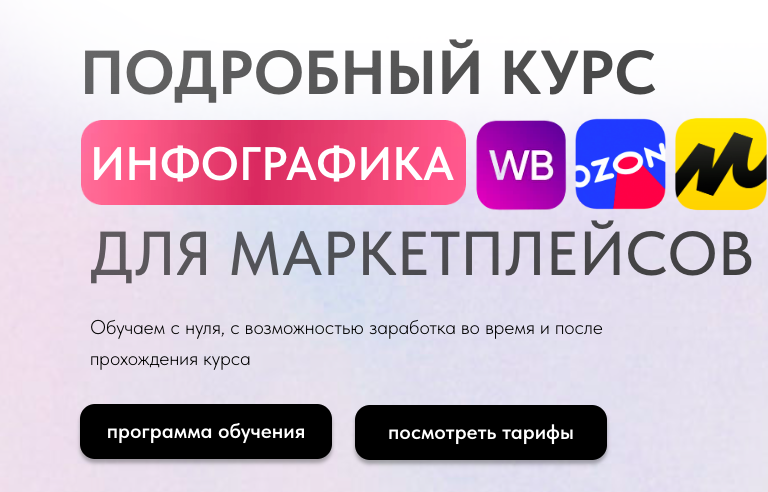 ПОДРОБНЫЙ КУРС
ИНФОГРАФИКА WB OZON
ДЛЯ МАРКЕТПЛЕЙСОВ

Обучаем с нуля, с возможностью заработка во время и после прохождения курса

программа обучения

посмотреть тарифы